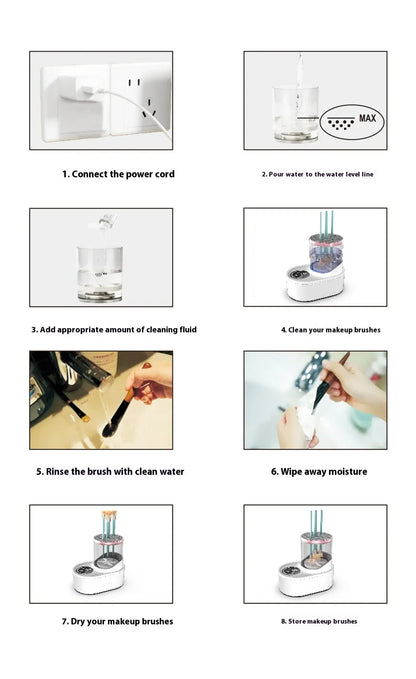 MAX

1. Connect the power cord

2. Pour water to the water level line

3. Add appropriate amount of cleaning fluid

4. Clean your makeup brushes

5. Rinse the brush with clean water

6. Wipe away moisture

7. Dry your makeup brushes

8. Store makeup brushes